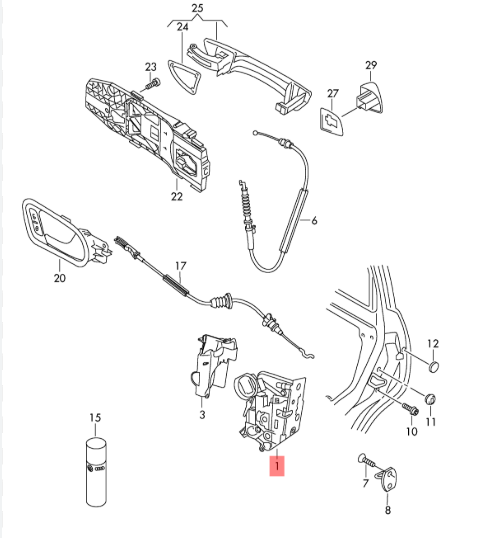 25
24
23
29
27
22
6
20
17
12
3
11
10
15
1
7
8